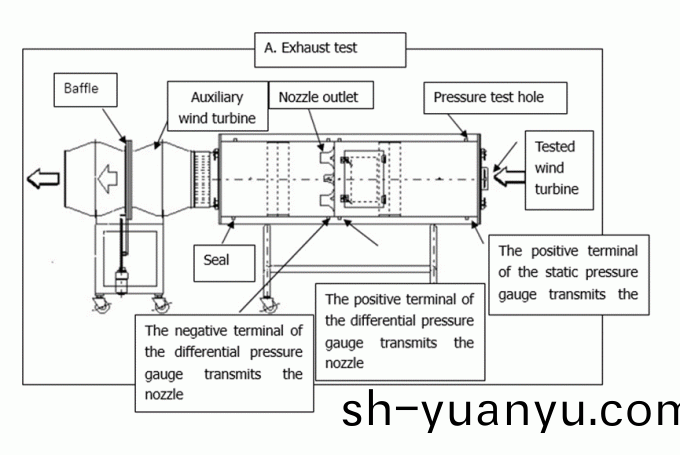 A. Exhaust test

Baffle

Auxiliary wind turbine

Nozzle outlet

Pressure test hole

Tested wind turbine

Seal

The positive terminal of the static pressure gauge transmits the

The positive terminal of the differential pressure gauge transmits the nozzle

The negative terminal of the differential pressure gauge transmits the nozzle

sh-yuanyu.com